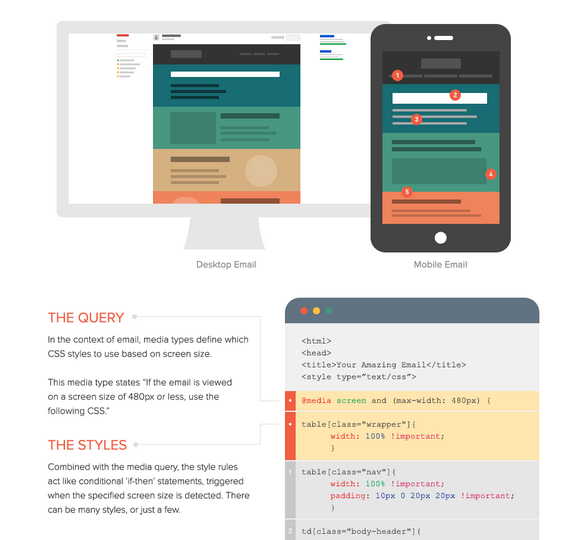 1
2
3
4
5

Desktop Email

Mobile Email

THE QUERY

In the context of email, media types define which CSS styles to use based on screen size.

This media type states "If the email is viewed on a screen size of 480px or less, use the following CSS."

THE STYLES

Combined with the media query, the style rules act like conditional 'if-then' statements, triggered when the specified screen size is detected. There can be many styles, or just a few.

<html>
<head>
<title>Your Amazing Email</title>
<style type="text/css">

@media screen and (max-width: 480px) {

table[class="wrapper"]{
width: 100% !important;
}

1 table[class="nav"]{
width: 100% !important;
padding: 10px 0 20px 20px !important;
}

2 td[class="body-header"]{