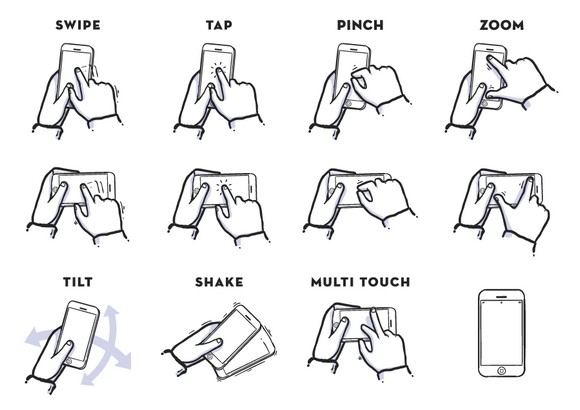 SWIPE

TAP

PINCH

ZOOM

TILT

SHAKE

MULTI TOUCH